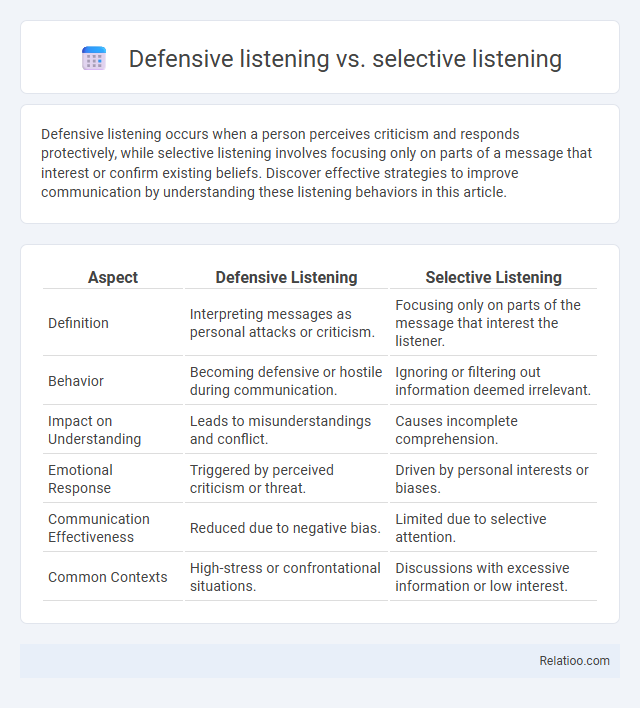 Defensive listening vs. selective listening

Defensive listening occurs when a person perceives criticism and responds protectively, while selective listening involves focusing only on parts of a message that interest or confirm existing beliefs. Discover effective strategies to improve communication by understanding these listening behaviors in this article.

| Aspect | Defensive Listening | Selective Listening |
|---|---|---|
| Definition | Interpreting messages as personal attacks or criticism. | Focusing only on parts of the message that interest the listener. |
| Behavior | Becoming defensive or hostile during communication. | Ignoring or filtering out information deemed irrelevant. |
| Impact on Understanding | Leads to misunderstandings and conflict. | Causes incomplete comprehension. |
| Emotional Response | Triggered by perceived criticism or threat. | Driven by personal interests or biases. |
| Communication Effectiveness | Reduced due to negative bias. | Limited due to selective attention. |
| Common Contexts | High-stress or confrontational situations. | Discussions with excessive information or low interest. |

Relatioo.com