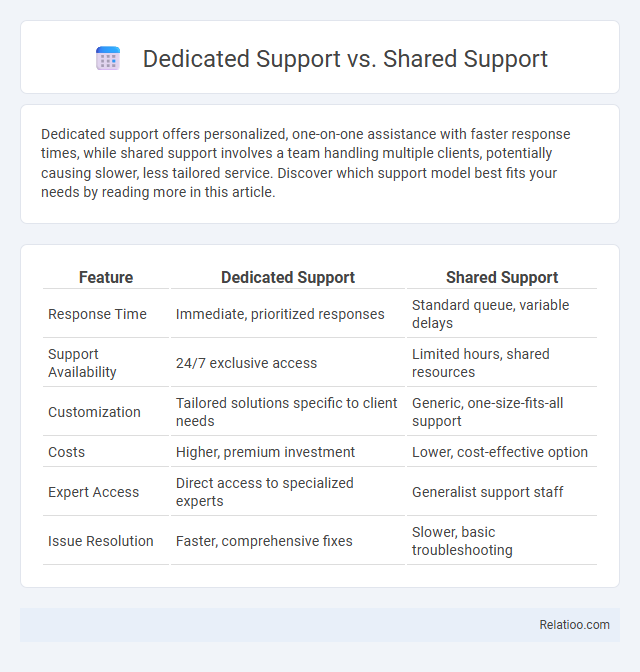 Dedicated Support vs. Shared Support

Dedicated support offers personalized, one-on-one assistance with faster response times, while shared support involves a team handling multiple clients, potentially causing slower, less tailored service. Discover which support model best fits your needs by reading more in this article.

| Feature | Dedicated Support | Shared Support |
|---|---|---|
| Response Time | Immediate, prioritized responses | Standard queue, variable delays |
| Support Availability | 24/7 exclusive access | Limited hours, shared resources |
| Customization | Tailored solutions specific to client needs | Generic, one-size-fits-all support |
| Costs | Higher, premium investment | Lower, cost-effective option |
| Expert Access | Direct access to specialized experts | Generalist support staff |
| Issue Resolution | Faster, comprehensive fixes | Slower, basic troubleshooting |

Relatioo.com