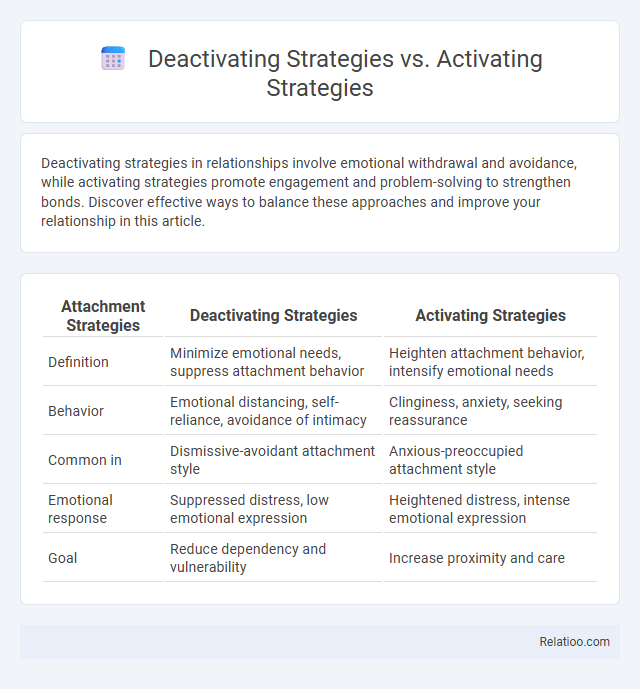 Deactivating Strategies vs. Activating Strategies

Deactivating strategies in relationships involve emotional withdrawal and avoidance, while activating strategies promote engagement and problem-solving to strengthen bonds. Discover effective ways to balance these approaches and improve your relationship in this article.

| Attachment Strategies | Deactivating Strategies | Activating Strategies |
|---|---|---|
| Definition | Minimize emotional needs, suppress attachment behavior | Heighten attachment behavior, intensify emotional needs |
| Behavior | Emotional distancing, self-reliance, avoidance of intimacy | Clinginess, anxiety, seeking reassurance |
| Common in | Dismissive-avoidant attachment style | Anxious-preoccupied attachment style |
| Emotional response | Suppressed distress, low emotional expression | Heightened distress, intense emotional expression |
| Goal | Reduce dependency and vulnerability | Increase proximity and care |

Relatioo.com