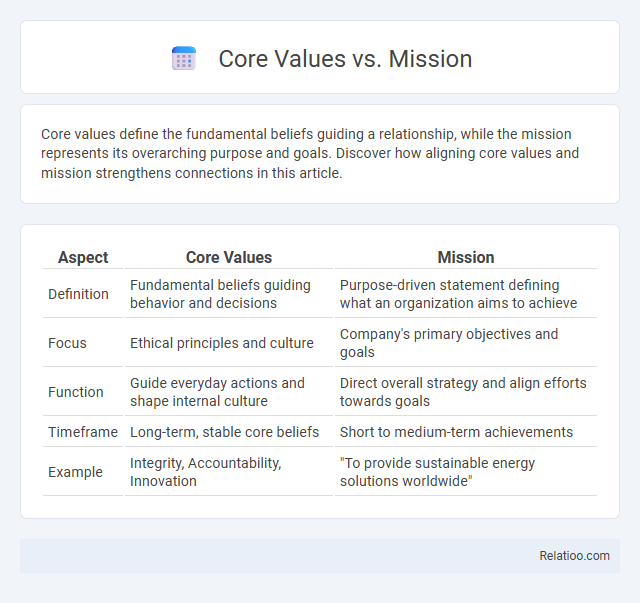 Core Values vs. Mission

Core values define the fundamental beliefs guiding a relationship, while the mission represents its overarching purpose and goals. Discover how aligning core values and mission strengthens connections in this article.

| Aspect | Core Values | Mission |
|---|---|---|
| Definition | Fundamental beliefs guiding behavior and decisions | Purpose-driven statement defining what an organization aims to achieve |
| Focus | Ethical principles and culture | Company's primary objectives and goals |
| Function | Guide everyday actions and shape internal culture | Direct overall strategy and align efforts towards goals |
| Timeframe | Long-term, stable core beliefs | Short to medium-term achievements |
| Example | Integrity, Accountability, Innovation | "To provide sustainable energy solutions worldwide" |

Relatioo.com