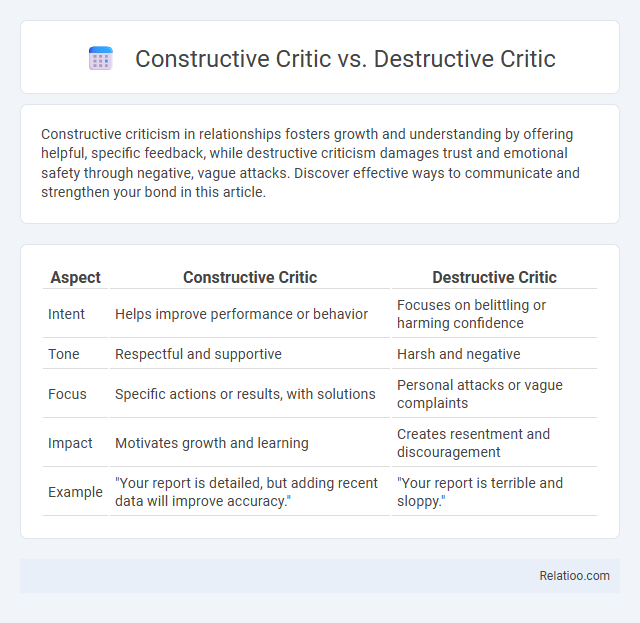 Constructive Critic vs. Destructive Critic

Constructive criticism in relationships fosters growth and understanding by offering helpful, specific feedback, while destructive criticism damages trust and emotional safety through negative, vague attacks. Discover effective ways to communicate and strengthen your bond in this article.

| Aspect | Constructive Critic | Destructive Critic |
|---|---|---|
| Intent | Helps improve performance or behavior | Focuses on belittling or harming confidence |
| Tone | Respectful and supportive | Harsh and negative |
| Focus | Specific actions or results, with solutions | Personal attacks or vague complaints |
| Impact | Motivates growth and learning | Creates resentment and discouragement |
| Example | "Your report is detailed, but adding recent data will improve accuracy." | "Your report is terrible and sloppy." |

Relatioo.com