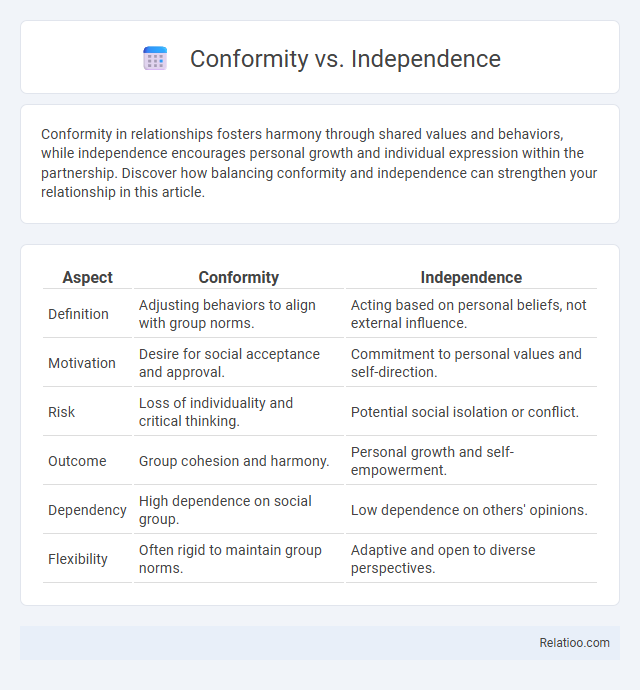 Conformity vs. Independence

Conformity in relationships fosters harmony through shared values and behaviors, while independence encourages personal growth and individual expression within the partnership. Discover how balancing conformity and independence can strengthen your relationship in this article.

| Aspect | Conformity | Independence |
|---|---|---|
| Definition | Adjusting behaviors to align with group norms. | Acting based on personal beliefs, not external influence. |
| Motivation | Desire for social acceptance and approval. | Commitment to personal values and self-direction. |
| Risk | Loss of individuality and critical thinking. | Potential social isolation or conflict. |
| Outcome | Group cohesion and harmony. | Personal growth and self-empowerment. |
| Dependency | High dependence on social group. | Low dependence on others' opinions. |
| Flexibility | Often rigid to maintain group norms. | Adaptive and open to diverse perspectives. |

Relatioo.com