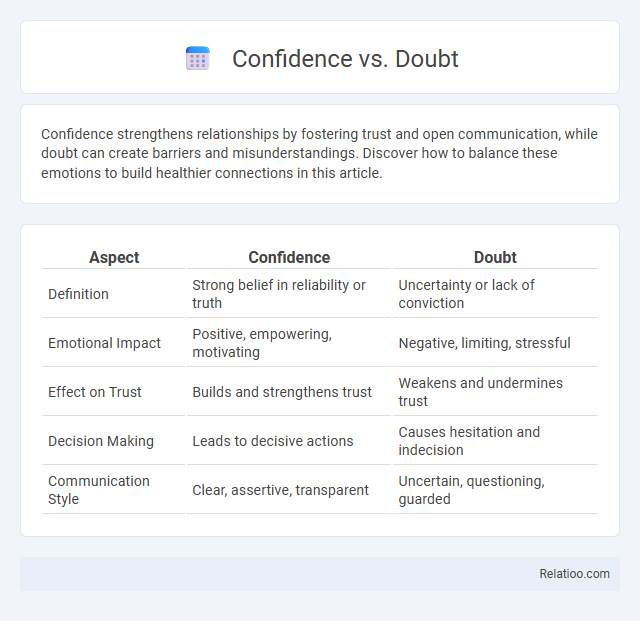 Confidence vs. Doubt

Confidence strengthens relationships by fostering trust and open communication, while doubt can create barriers and misunderstandings. Discover how to balance these emotions to build healthier connections in this article.

| Aspect | Confidence | Doubt |
|---|---|---|
| Definition | Strong belief in reliability or truth | Uncertainty or lack of conviction |
| Emotional Impact | Positive, empowering, motivating | Negative, limiting, stressful |
| Effect on Trust | Builds and strengthens trust | Weakens and undermines trust |
| Decision Making | Leads to decisive actions | Causes hesitation and indecision |
| Communication Style | Clear, assertive, transparent | Uncertain, questioning, guarded |

Relatioo.com