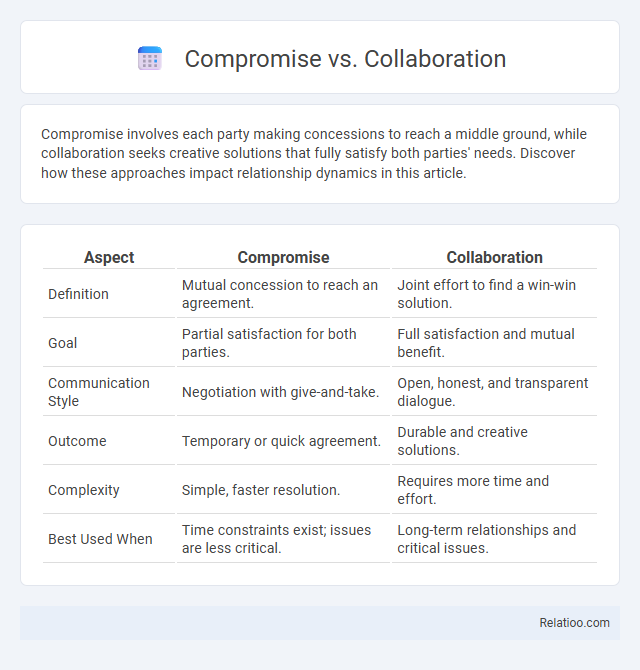 Compromise vs. Collaboration

Compromise involves each party making concessions to reach a middle ground, while collaboration seeks creative solutions that fully satisfy both parties' needs. Discover how these approaches impact relationship dynamics in this article.

| Aspect | Compromise | Collaboration |
|---|---|---|
| Definition | Mutual concession to reach an agreement. | Joint effort to find a win-win solution. |
| Goal | Partial satisfaction for both parties. | Full satisfaction and mutual benefit. |
| Communication Style | Negotiation with give-and-take. | Open, honest, and transparent dialogue. |
| Outcome | Temporary or quick agreement. | Durable and creative solutions. |
| Complexity | Simple, faster resolution. | Requires more time and effort. |
| Best Used When | Time constraints exist; issues are less critical. | Long-term relationships and critical issues. |

Relatioo.com