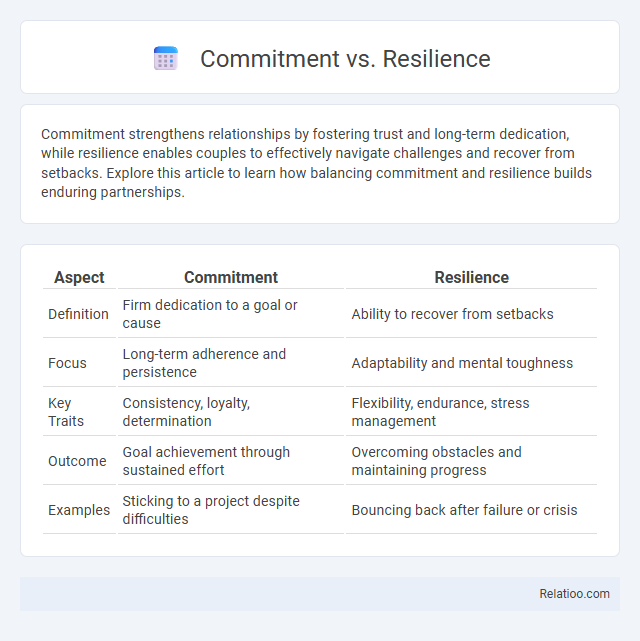 Commitment vs. Resilience

Commitment strengthens relationships by fostering trust and long-term dedication, while resilience enables couples to effectively navigate challenges and recover from setbacks. Explore this article to learn how balancing commitment and resilience builds enduring partnerships.

| Aspect | Commitment | Resilience |
|---|---|---|
| Definition | Firm dedication to a goal or cause | Ability to recover from setbacks |
| Focus | Long-term adherence and persistence | Adaptability and mental toughness |
| Key Traits | Consistency, loyalty, determination | Flexibility, endurance, stress management |
| Outcome | Goal achievement through sustained effort | Overcoming obstacles and maintaining progress |
| Examples | Sticking to a project despite difficulties | Bouncing back after failure or crisis |

Relatioo.com