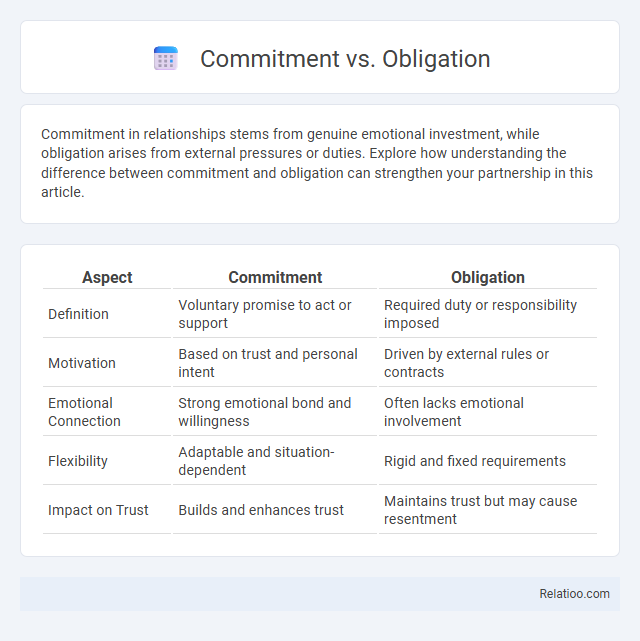 Commitment vs. Obligation

Commitment in relationships stems from genuine emotional investment, while obligation arises from external pressures or duties. Explore how understanding the difference between commitment and obligation can strengthen your partnership in this article.

| Aspect | Commitment | Obligation |
|---|---|---|
| Definition | Voluntary promise to act or support | Required duty or responsibility imposed |
| Motivation | Based on trust and personal intent | Driven by external rules or contracts |
| Emotional Connection | Strong emotional bond and willingness | Often lacks emotional involvement |
| Flexibility | Adaptable and situation-dependent | Rigid and fixed requirements |
| Impact on Trust | Builds and enhances trust | Maintains trust but may cause resentment |

Relatioo.com