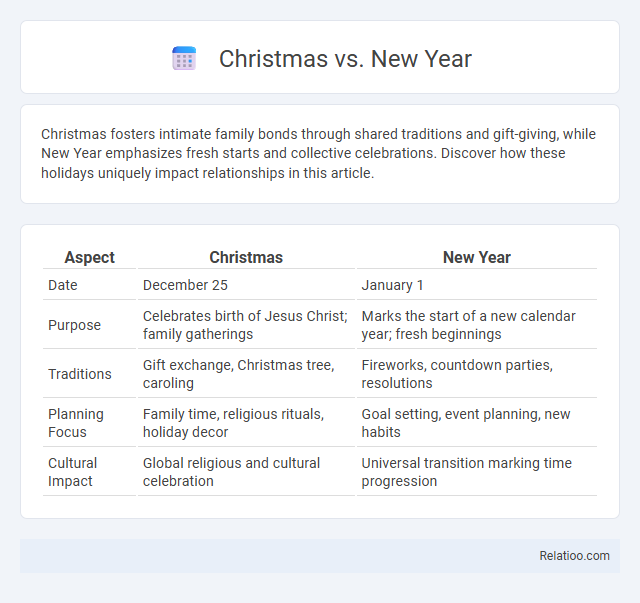 Christmas vs. New Year

Christmas fosters intimate family bonds through shared traditions and gift-giving, while New Year emphasizes fresh starts and collective celebrations. Discover how these holidays uniquely impact relationships in this article.

| Aspect | Christmas | New Year |
|---|---|---|
| Date | December 25 | January 1 |
| Purpose | Celebrates birth of Jesus Christ; family gatherings | Marks the start of a new calendar year; fresh beginnings |
| Traditions | Gift exchange, Christmas tree, caroling | Fireworks, countdown parties, resolutions |
| Planning Focus | Family time, religious rituals, holiday decor | Goal setting, event planning, new habits |
| Cultural Impact | Global religious and cultural celebration | Universal transition marking time progression |

Relatioo.com