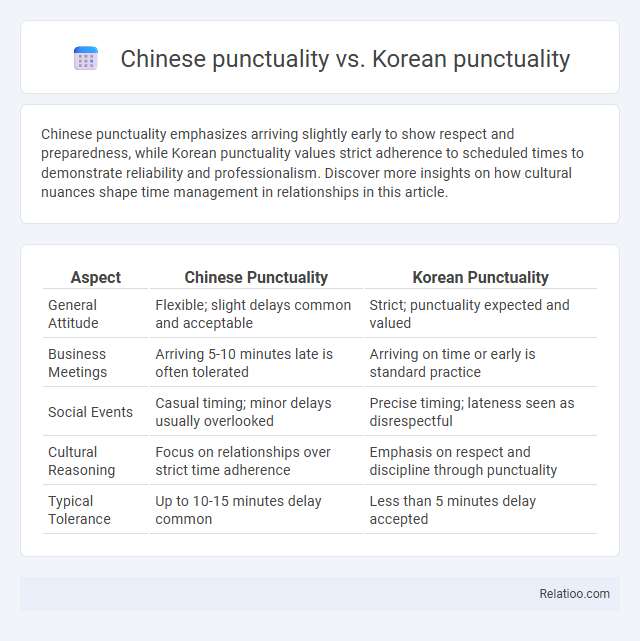 Chinese punctuality vs. Korean punctuality

Chinese punctuality emphasizes arriving slightly early to show respect and preparedness, while Korean punctuality values strict adherence to scheduled times to demonstrate reliability and professionalism. Discover more insights on how cultural nuances shape time management in relationships in this article.

| Aspect | Chinese Punctuality | Korean Punctuality |
|---|---|---|
| General Attitude | Flexible; slight delays common and acceptable | Strict; punctuality expected and valued |
| Business Meetings | Arriving 5-10 minutes late is often tolerated | Arriving on time or early is standard practice |
| Social Events | Casual timing; minor delays usually overlooked | Precise timing; lateness seen as disrespectful |
| Cultural Reasoning | Focus on relationships over strict time adherence | Emphasis on respect and discipline through punctuality |
| Typical Tolerance | Up to 10-15 minutes delay common | Less than 5 minutes delay accepted |

Relatioo.com