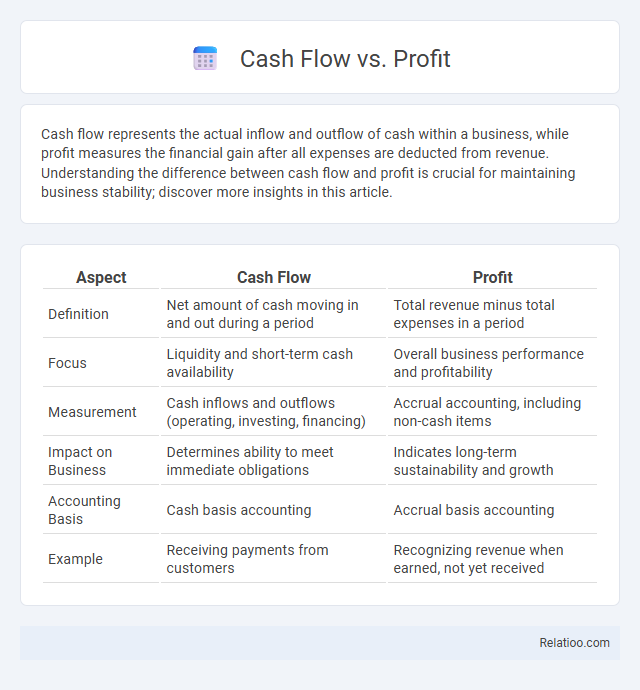 Cash Flow vs. Profit

Cash flow represents the actual inflow and outflow of cash within a business, while profit measures the financial gain after all expenses are deducted from revenue. Understanding the difference between cash flow and profit is crucial for maintaining business stability; discover more insights in this article.

| Aspect | Cash Flow | Profit |
|---|---|---|
| Definition | Net amount of cash moving in and out during a period | Total revenue minus total expenses in a period |
| Focus | Liquidity and short-term cash availability | Overall business performance and profitability |
| Measurement | Cash inflows and outflows (operating, investing, financing) | Accrual accounting, including non-cash items |
| Impact on Business | Determines ability to meet immediate obligations | Indicates long-term sustainability and growth |
| Accounting Basis | Cash basis accounting | Accrual basis accounting |
| Example | Receiving payments from customers | Recognizing revenue when earned, not yet received |

Relatioo.com