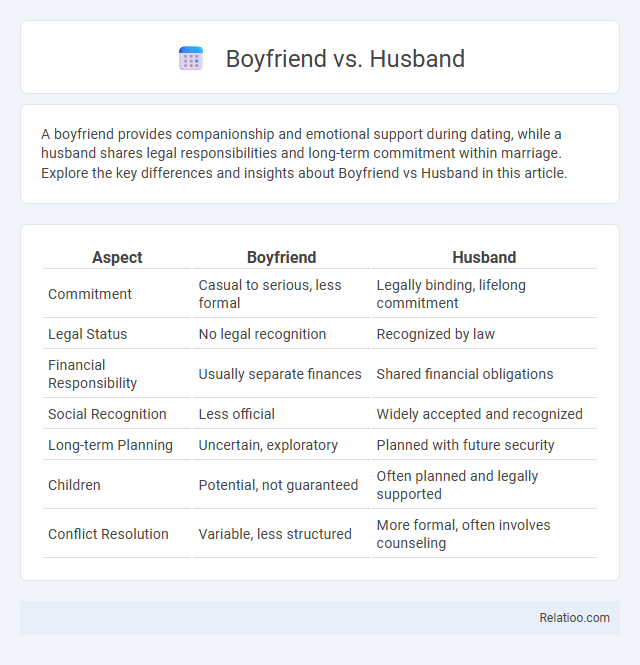 Boyfriend vs. Husband

A boyfriend provides companionship and emotional support during dating, while a husband shares legal responsibilities and long-term commitment within marriage. Explore the key differences and insights about Boyfriend vs Husband in this article.

| Aspect | Boyfriend | Husband |
|---|---|---|
| Commitment | Casual to serious, less formal | Legally binding, lifelong commitment |
| Legal Status | No legal recognition | Recognized by law |
| Financial Responsibility | Usually separate finances | Shared financial obligations |
| Social Recognition | Less official | Widely accepted and recognized |
| Long-term Planning | Uncertain, exploratory | Planned with future security |
| Children | Potential, not guaranteed | Often planned and legally supported |
| Conflict Resolution | Variable, less structured | More formal, often involves counseling |

Relatioo.com