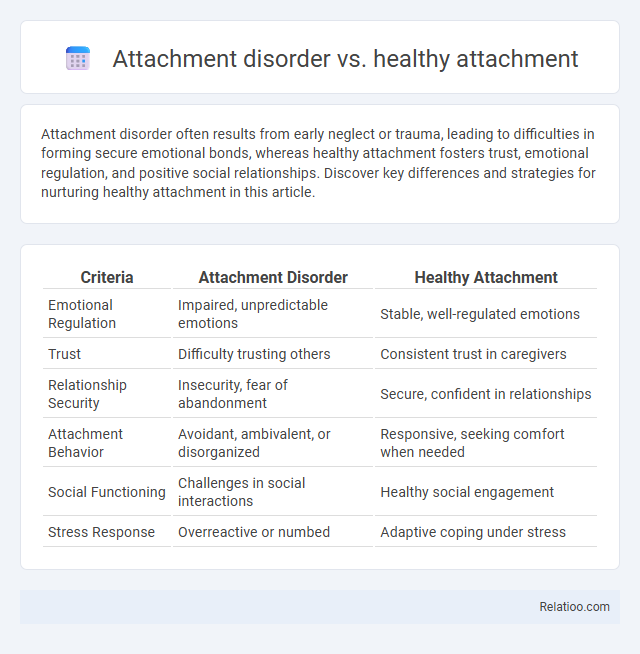 Attachment disorder vs. healthy attachment

Attachment disorder often results from early neglect or trauma, leading to difficulties in forming secure emotional bonds, whereas healthy attachment fosters trust, emotional regulation, and positive social relationships. Discover key differences and strategies for nurturing healthy attachment in this article.

| Criteria | Attachment Disorder | Healthy Attachment |
|---|---|---|
| Emotional Regulation | Impaired, unpredictable emotions | Stable, well-regulated emotions |
| Trust | Difficulty trusting others | Consistent trust in caregivers |
| Relationship Security | Insecurity, fear of abandonment | Secure, confident in relationships |
| Attachment Behavior | Avoidant, ambivalent, or disorganized | Responsive, seeking comfort when needed |
| Social Functioning | Challenges in social interactions | Healthy social engagement |
| Stress Response | Overreactive or numbed | Adaptive coping under stress |

Relatioo.com