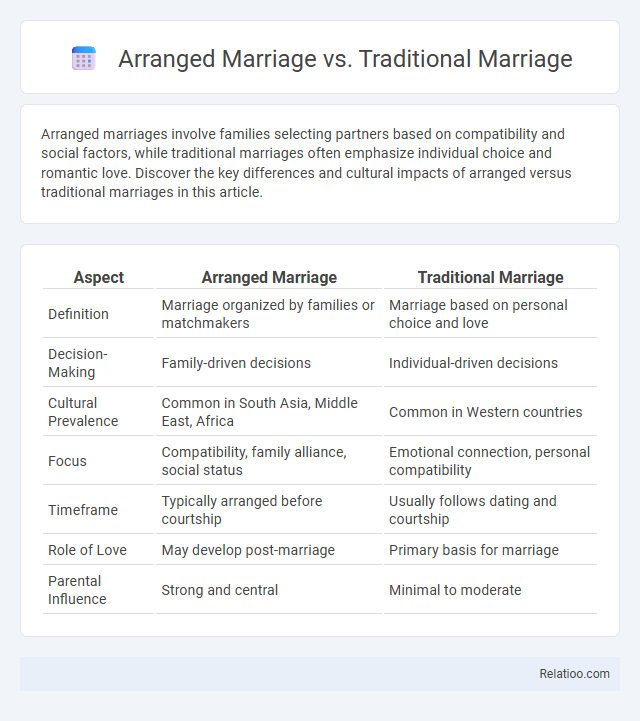 Arranged Marriage vs. Traditional Marriage

Arranged marriages involve families selecting partners based on compatibility and social factors, while traditional marriages often emphasize individual choice and romantic love. Discover the key differences and cultural impacts of arranged versus traditional marriages in this article.

| Aspect | Arranged Marriage | Traditional Marriage |
|---|---|---|
| Definition | Marriage organized by families or matchmakers | Marriage based on personal choice and love |
| Decision-Making | Family-driven decisions | Individual-driven decisions |
| Cultural Prevalence | Common in South Asia, Middle East, Africa | Common in Western countries |
| Focus | Compatibility, family alliance, social status | Emotional connection, personal compatibility |
| Timeframe | Typically arranged before courtship | Usually follows dating and courtship |
| Role of Love | May develop post-marriage | Primary basis for marriage |
| Parental Influence | Strong and central | Minimal to moderate |

Relatioo.com