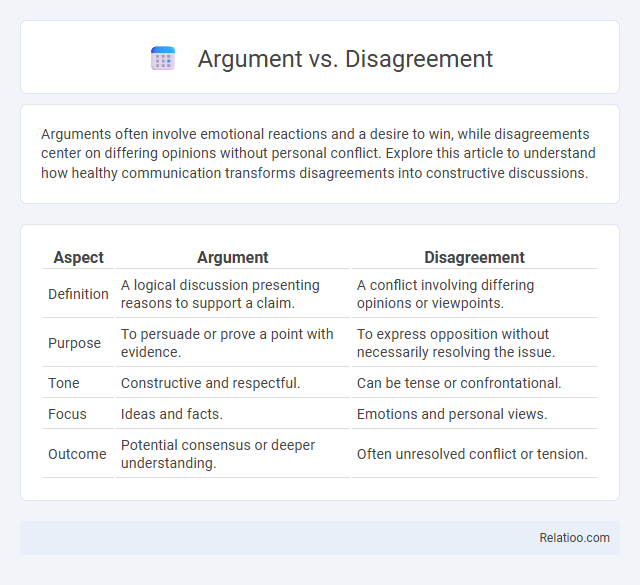 Argument vs. Disagreement

Arguments often involve emotional reactions and a desire to win, while disagreements center on differing opinions without personal conflict. Explore this article to understand how healthy communication transforms disagreements into constructive discussions.

| Aspect | Argument | Disagreement |
|---|---|---|
| Definition | A logical discussion presenting reasons to support a claim. | A conflict involving differing opinions or viewpoints. |
| Purpose | To persuade or prove a point with evidence. | To express opposition without necessarily resolving the issue. |
| Tone | Constructive and respectful. | Can be tense or confrontational. |
| Focus | Ideas and facts. | Emotions and personal views. |
| Outcome | Potential consensus or deeper understanding. | Often unresolved conflict or tension. |

Relatioo.com