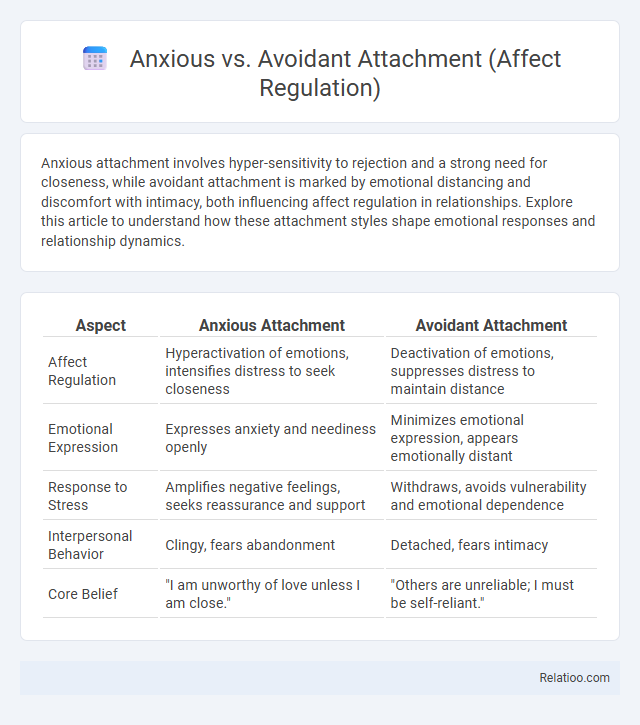 Anxious vs. Avoidant Attachment (Affect Regulation)

Anxious attachment involves hyper-sensitivity to rejection and a strong need for closeness, while avoidant attachment is marked by emotional distancing and discomfort with intimacy, both influencing affect regulation in relationships. Explore this article to understand how these attachment styles shape emotional responses and relationship dynamics.

| Aspect | Anxious Attachment | Avoidant Attachment |
|---|---|---|
| Affect Regulation | Hyperactivation of emotions, intensifies distress to seek closeness | Deactivation of emotions, suppresses distress to maintain distance |
| Emotional Expression | Expresses anxiety and neediness openly | Minimizes emotional expression, appears emotionally distant |
| Response to Stress | Amplifies negative feelings, seeks reassurance and support | Withdraws, avoids vulnerability and emotional dependence |
| Interpersonal Behavior | Clingy, fears abandonment | Detached, fears intimacy |
| Core Belief | "I am unworthy of love unless I am close." | "Others are unreliable; I must be self-reliant." |

Relatioo.com