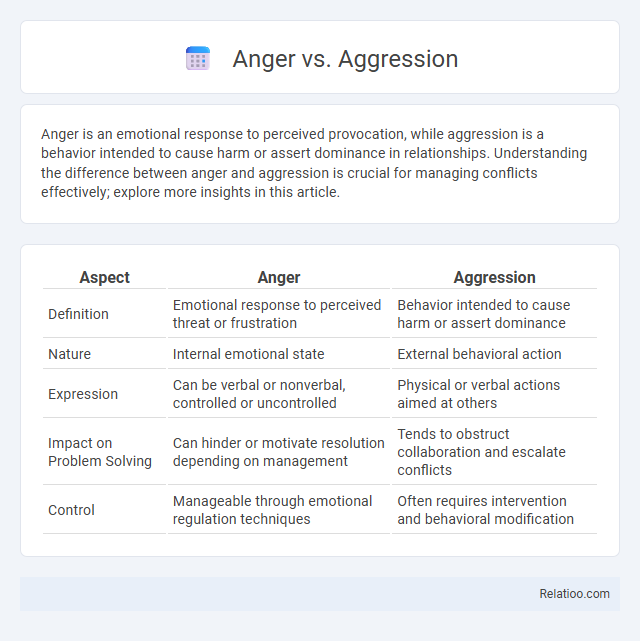 Anger vs. Aggression

Anger is an emotional response to perceived provocation, while aggression is a behavior intended to cause harm or assert dominance in relationships. Understanding the difference between anger and aggression is crucial for managing conflicts effectively; explore more insights in this article.

| Aspect | Anger | Aggression |
|---|---|---|
| Definition | Emotional response to perceived threat or frustration | Behavior intended to cause harm or assert dominance |
| Nature | Internal emotional state | External behavioral action |
| Expression | Can be verbal or nonverbal, controlled or uncontrolled | Physical or verbal actions aimed at others |
| Impact on Problem Solving | Can hinder or motivate resolution depending on management | Tends to obstruct collaboration and escalate conflicts |
| Control | Manageable through emotional regulation techniques | Often requires intervention and behavioral modification |

Relatioo.com