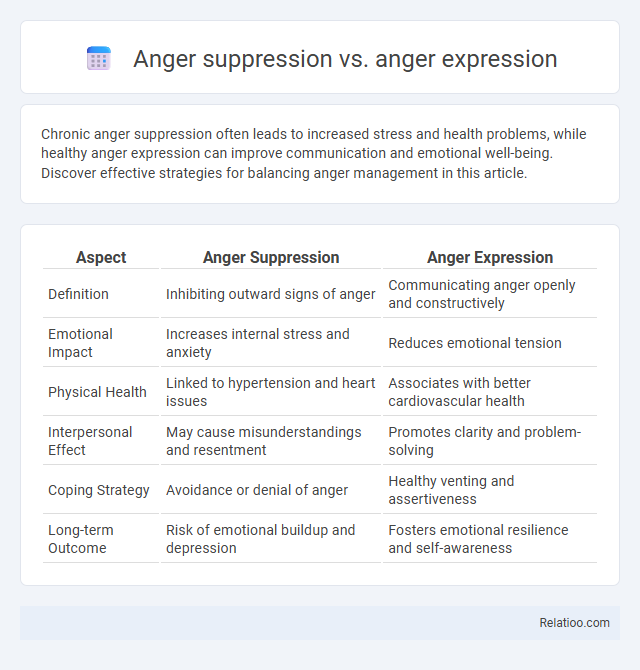 Anger suppression vs. anger expression

Chronic anger suppression often leads to increased stress and health problems, while healthy anger expression can improve communication and emotional well-being. Discover effective strategies for balancing anger management in this article.

| Aspect | Anger Suppression | Anger Expression |
|---|---|---|
| Definition | Inhibiting outward signs of anger | Communicating anger openly and constructively |
| Emotional Impact | Increases internal stress and anxiety | Reduces emotional tension |
| Physical Health | Linked to hypertension and heart issues | Associates with better cardiovascular health |
| Interpersonal Effect | May cause misunderstandings and resentment | Promotes clarity and problem-solving |
| Coping Strategy | Avoidance or denial of anger | Healthy venting and assertiveness |
| Long-term Outcome | Risk of emotional buildup and depression | Fosters emotional resilience and self-awareness |

Relatioo.com