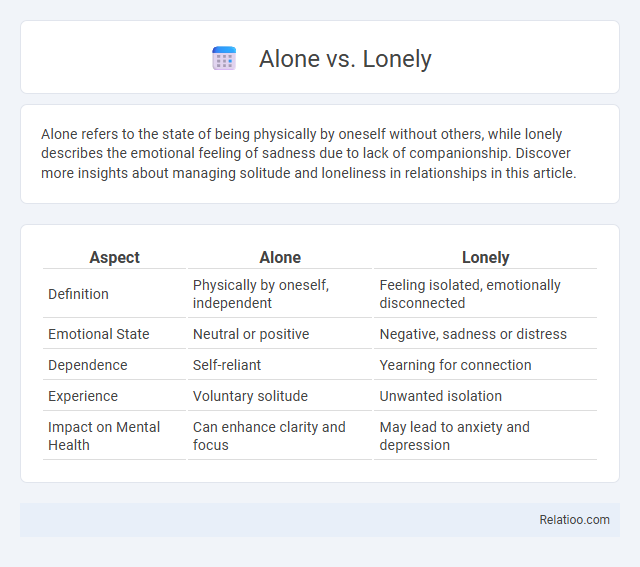 Alone vs. Lonely

Alone refers to the state of being physically by oneself without others, while lonely describes the emotional feeling of sadness due to lack of companionship. Discover more insights about managing solitude and loneliness in relationships in this article.

| Aspect | Alone | Lonely |
|---|---|---|
| Definition | Physically by oneself, independent | Feeling isolated, emotionally disconnected |
| Emotional State | Neutral or positive | Negative, sadness or distress |
| Dependence | Self-reliant | Yearning for connection |
| Experience | Voluntary solitude | Unwanted isolation |
| Impact on Mental Health | Can enhance clarity and focus | May lead to anxiety and depression |

Relatioo.com