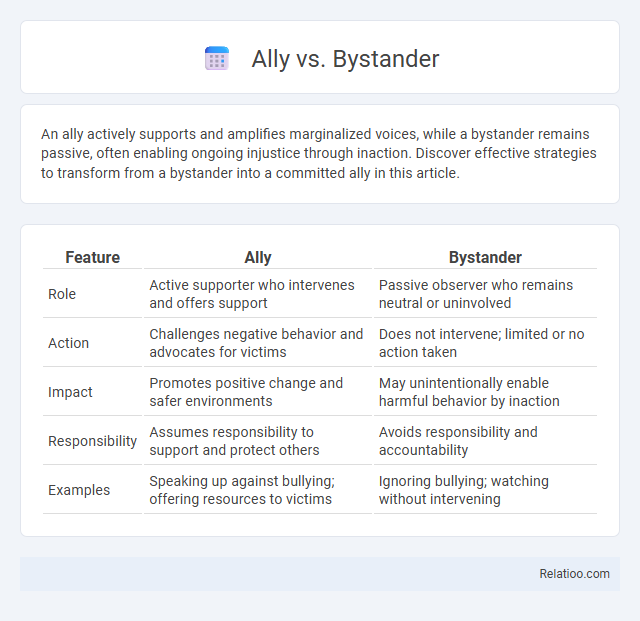 Ally vs. Bystander

An ally actively supports and amplifies marginalized voices, while a bystander remains passive, often enabling ongoing injustice through inaction. Discover effective strategies to transform from a bystander into a committed ally in this article.

| Feature | Ally | Bystander |
|---|---|---|
| Role | Active supporter who intervenes and offers support | Passive observer who remains neutral or uninvolved |
| Action | Challenges negative behavior and advocates for victims | Does not intervene; limited or no action taken |
| Impact | Promotes positive change and safer environments | May unintentionally enable harmful behavior by inaction |
| Responsibility | Assumes responsibility to support and protect others | Avoids responsibility and accountability |
| Examples | Speaking up against bullying; offering resources to victims | Ignoring bullying; watching without intervening |

Relatioo.com