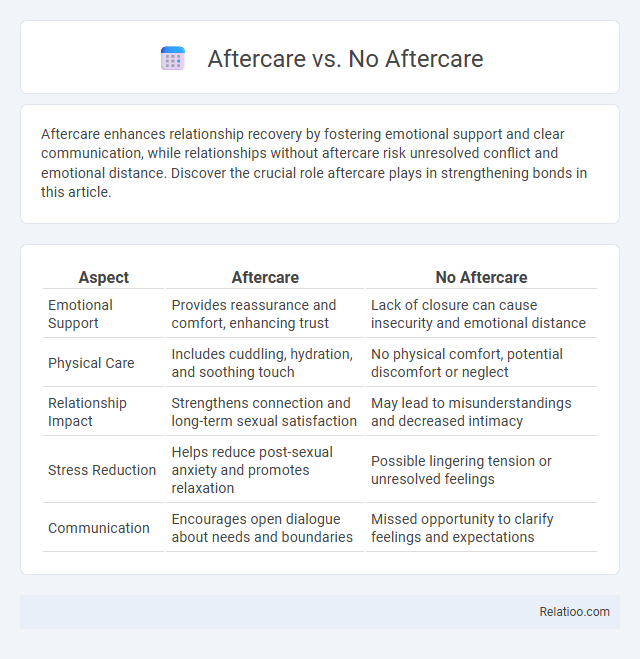 Aftercare vs. No Aftercare

Aftercare enhances relationship recovery by fostering emotional support and clear communication, while relationships without aftercare risk unresolved conflict and emotional distance. Discover the crucial role aftercare plays in strengthening bonds in this article.

| Aspect | Aftercare | No Aftercare |
|---|---|---|
| Emotional Support | Provides reassurance and comfort, enhancing trust | Lack of closure can cause insecurity and emotional distance |
| Physical Care | Includes cuddling, hydration, and soothing touch | No physical comfort, potential discomfort or neglect |
| Relationship Impact | Strengthens connection and long-term sexual satisfaction | May lead to misunderstandings and decreased intimacy |
| Stress Reduction | Helps reduce post-sexual anxiety and promotes relaxation | Possible lingering tension or unresolved feelings |
| Communication | Encourages open dialogue about needs and boundaries | Missed opportunity to clarify feelings and expectations |

Relatioo.com