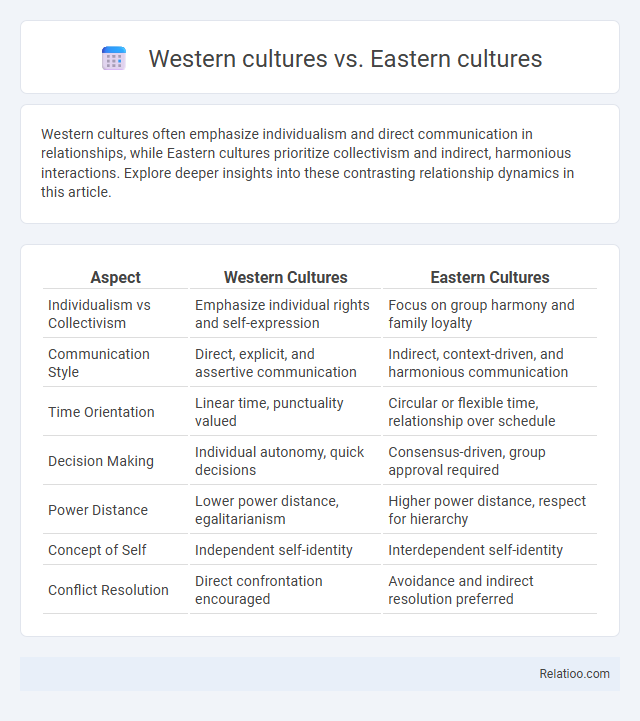 Western cultures vs. Eastern cultures

Western cultures often emphasize individualism and direct communication in relationships, while Eastern cultures prioritize collectivism and indirect, harmonious interactions. Explore deeper insights into these contrasting relationship dynamics in this article.

| Aspect | Western Cultures | Eastern Cultures |
|---|---|---|
| Individualism vs Collectivism | Emphasize individual rights and self-expression | Focus on group harmony and family loyalty |
| Communication Style | Direct, explicit, and assertive communication | Indirect, context-driven, and harmonious communication |
| Time Orientation | Linear time, punctuality valued | Circular or flexible time, relationship over schedule |
| Decision Making | Individual autonomy, quick decisions | Consensus-driven, group approval required |
| Power Distance | Lower power distance, egalitarianism | Higher power distance, respect for hierarchy |
| Concept of Self | Independent self-identity | Interdependent self-identity |
| Conflict Resolution | Direct confrontation encouraged | Avoidance and indirect resolution preferred |

Relatioo.com