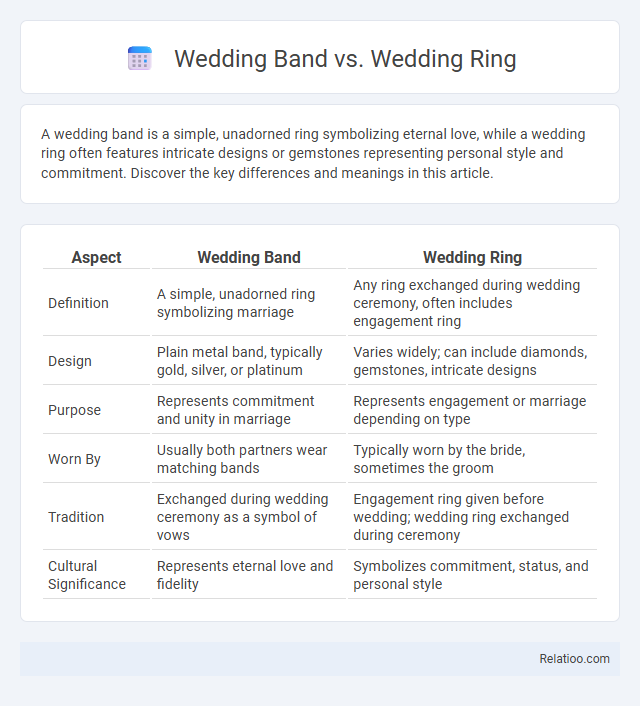 Wedding Band vs. Wedding Ring

A wedding band is a simple, unadorned ring symbolizing eternal love, while a wedding ring often features intricate designs or gemstones representing personal style and commitment. Discover the key differences and meanings in this article.

| Aspect | Wedding Band | Wedding Ring |
|---|---|---|
| Definition | A simple, unadorned ring symbolizing marriage | Any ring exchanged during wedding ceremony, often includes engagement ring |
| Design | Plain metal band, typically gold, silver, or platinum | Varies widely; can include diamonds, gemstones, intricate designs |
| Purpose | Represents commitment and unity in marriage | Represents engagement or marriage depending on type |
| Worn By | Usually both partners wear matching bands | Typically worn by the bride, sometimes the groom |
| Tradition | Exchanged during wedding ceremony as a symbol of vows | Engagement ring given before wedding; wedding ring exchanged during ceremony |
| Cultural Significance | Represents eternal love and fidelity | Symbolizes commitment, status, and personal style |

Relatioo.com