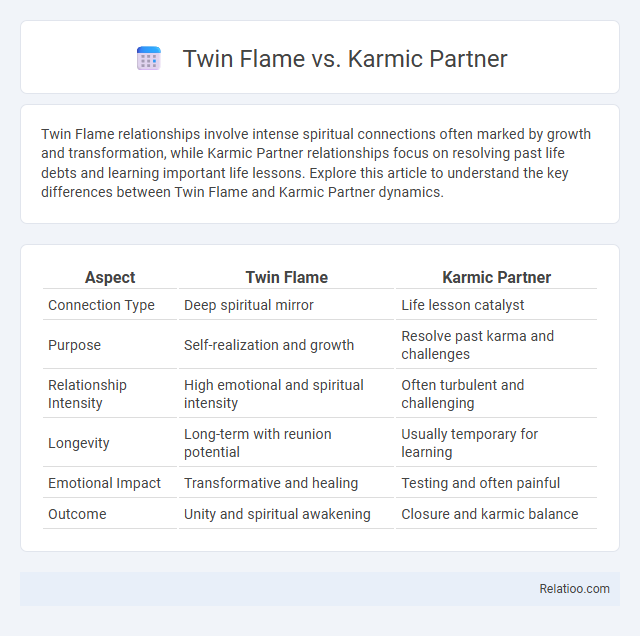 Twin Flame vs. Karmic Partner

Twin Flame relationships involve intense spiritual connections often marked by growth and transformation, while Karmic Partner relationships focus on resolving past life debts and learning important life lessons. Explore this article to understand the key differences between Twin Flame and Karmic Partner dynamics.

| Aspect | Twin Flame | Karmic Partner |
|---|---|---|
| Connection Type | Deep spiritual mirror | Life lesson catalyst |
| Purpose | Self-realization and growth | Resolve past karma and challenges |
| Relationship Intensity | High emotional and spiritual intensity | Often turbulent and challenging |
| Longevity | Long-term with reunion potential | Usually temporary for learning |
| Emotional Impact | Transformative and healing | Testing and often painful |
| Outcome | Unity and spiritual awakening | Closure and karmic balance |

Relatioo.com