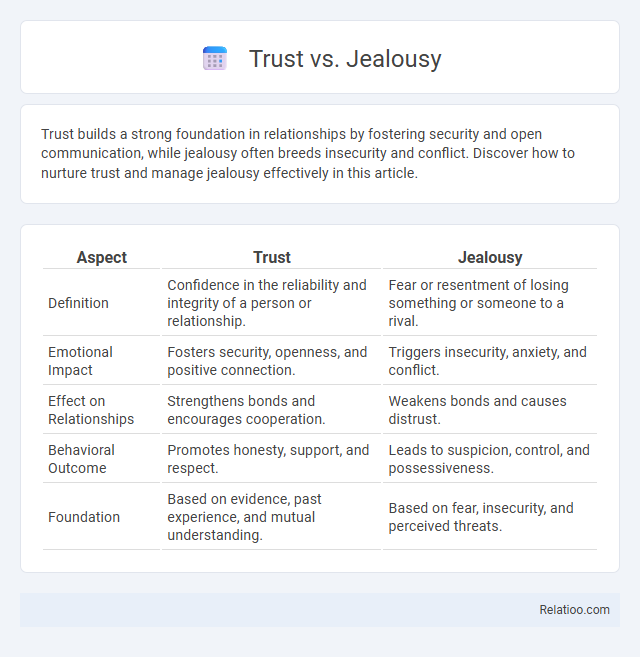 Trust vs. Jealousy

Trust builds a strong foundation in relationships by fostering security and open communication, while jealousy often breeds insecurity and conflict. Discover how to nurture trust and manage jealousy effectively in this article.

| Aspect | Trust | Jealousy |
|---|---|---|
| Definition | Confidence in the reliability and integrity of a person or relationship. | Fear or resentment of losing something or someone to a rival. |
| Emotional Impact | Fosters security, openness, and positive connection. | Triggers insecurity, anxiety, and conflict. |
| Effect on Relationships | Strengthens bonds and encourages cooperation. | Weakens bonds and causes distrust. |
| Behavioral Outcome | Promotes honesty, support, and respect. | Leads to suspicion, control, and possessiveness. |
| Foundation | Based on evidence, past experience, and mutual understanding. | Based on fear, insecurity, and perceived threats. |

Relatioo.com