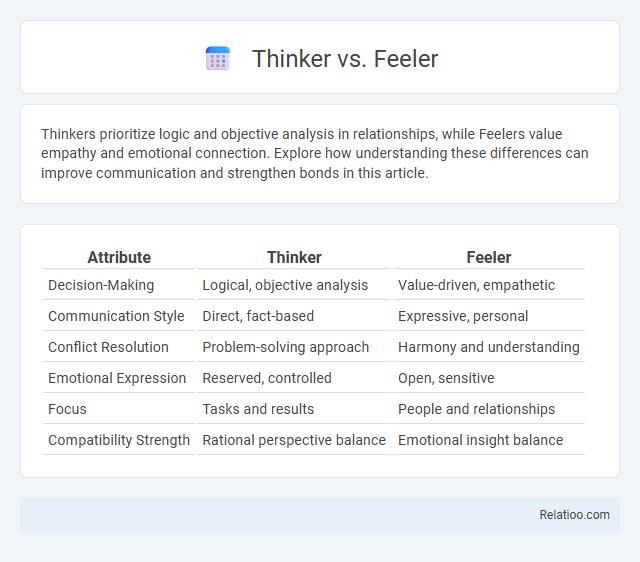 Thinker vs. Feeler

Thinkers prioritize logic and objective analysis in relationships, while Feelers value empathy and emotional connection. Explore how understanding these differences can improve communication and strengthen bonds in this article.

| Attribute | Thinker | Feeler |
|---|---|---|
| Decision-Making | Logical, objective analysis | Value-driven, empathetic |
| Communication Style | Direct, fact-based | Expressive, personal |
| Conflict Resolution | Problem-solving approach | Harmony and understanding |
| Emotional Expression | Reserved, controlled | Open, sensitive |
| Focus | Tasks and results | People and relationships |
| Compatibility Strength | Rational perspective balance | Emotional insight balance |

Relatioo.com