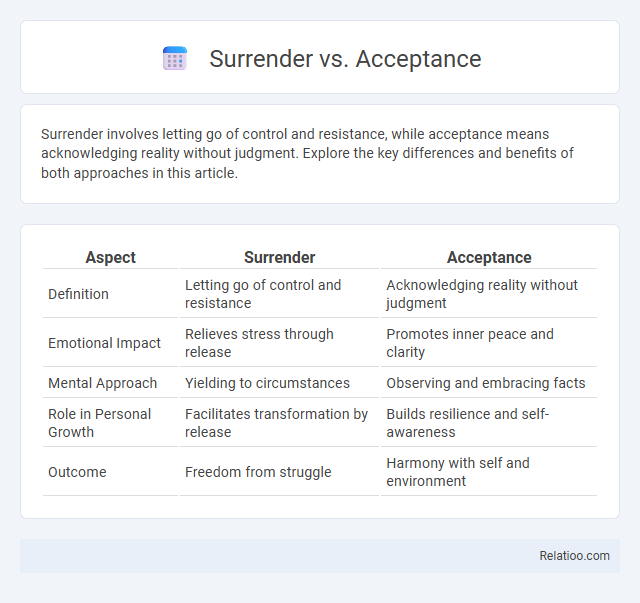 Surrender vs. Acceptance

Surrender involves letting go of control and resistance, while acceptance means acknowledging reality without judgment. Explore the key differences and benefits of both approaches in this article.

| Aspect | Surrender | Acceptance |
|---|---|---|
| Definition | Letting go of control and resistance | Acknowledging reality without judgment |
| Emotional Impact | Relieves stress through release | Promotes inner peace and clarity |
| Mental Approach | Yielding to circumstances | Observing and embracing facts |
| Role in Personal Growth | Facilitates transformation by release | Builds resilience and self-awareness |
| Outcome | Freedom from struggle | Harmony with self and environment |

Relatioo.com