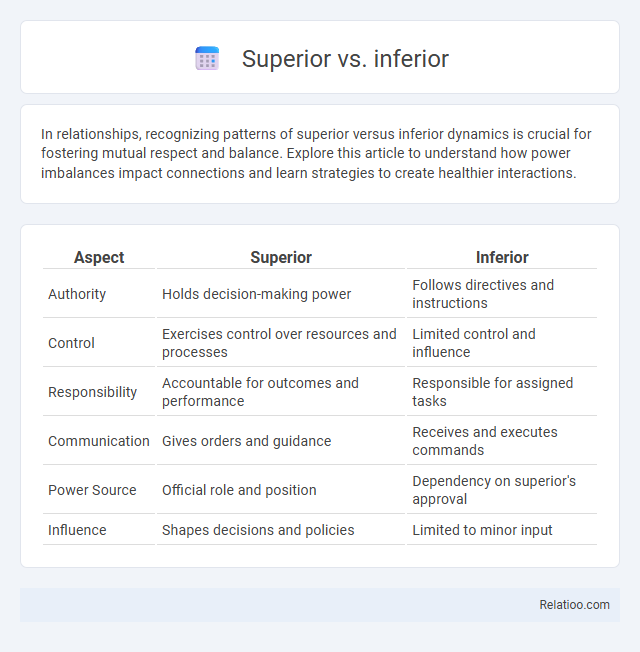 Superior vs. inferior

In relationships, recognizing patterns of superior versus inferior dynamics is crucial for fostering mutual respect and balance. Explore this article to understand how power imbalances impact connections and learn strategies to create healthier interactions.

| Aspect | Superior | Inferior |
|---|---|---|
| Authority | Holds decision-making power | Follows directives and instructions |
| Control | Exercises control over resources and processes | Limited control and influence |
| Responsibility | Accountable for outcomes and performance | Responsible for assigned tasks |
| Communication | Gives orders and guidance | Receives and executes commands |
| Power Source | Official role and position | Dependency on superior's approval |
| Influence | Shapes decisions and policies | Limited to minor input |

Relatioo.com