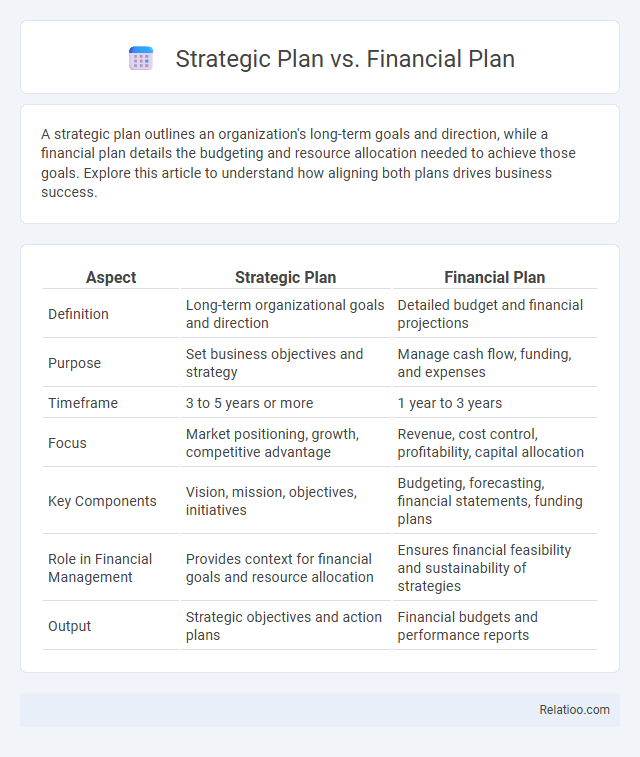 Strategic Plan vs. Financial Plan

A strategic plan outlines an organization's long-term goals and direction, while a financial plan details the budgeting and resource allocation needed to achieve those goals. Explore this article to understand how aligning both plans drives business success.

| Aspect | Strategic Plan | Financial Plan |
|---|---|---|
| Definition | Long-term organizational goals and direction | Detailed budget and financial projections |
| Purpose | Set business objectives and strategy | Manage cash flow, funding, and expenses |
| Timeframe | 3 to 5 years or more | 1 year to 3 years |
| Focus | Market positioning, growth, competitive advantage | Revenue, cost control, profitability, capital allocation |
| Key Components | Vision, mission, objectives, initiatives | Budgeting, forecasting, financial statements, funding plans |
| Role in Financial Management | Provides context for financial goals and resource allocation | Ensures financial feasibility and sustainability of strategies |
| Output | Strategic objectives and action plans | Financial budgets and performance reports |

Relatioo.com