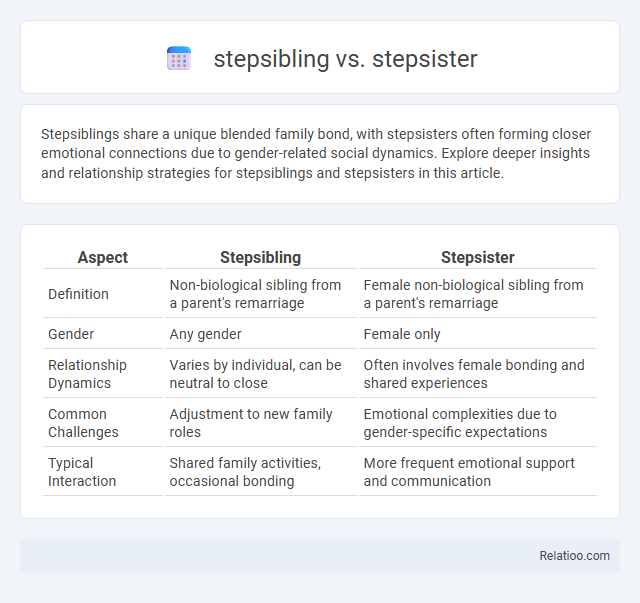 stepsibling vs. stepsister

Stepsiblings share a unique blended family bond, with stepsisters often forming closer emotional connections due to gender-related social dynamics. Explore deeper insights and relationship strategies for stepsiblings and stepsisters in this article.

| Aspect | Stepsibling | Stepsister |
|---|---|---|
| Definition | Non-biological sibling from a parent's remarriage | Female non-biological sibling from a parent's remarriage |
| Gender | Any gender | Female only |
| Relationship Dynamics | Varies by individual, can be neutral to close | Often involves female bonding and shared experiences |
| Common Challenges | Adjustment to new family roles | Emotional complexities due to gender-specific expectations |
| Typical Interaction | Shared family activities, occasional bonding | More frequent emotional support and communication |

Relatioo.com