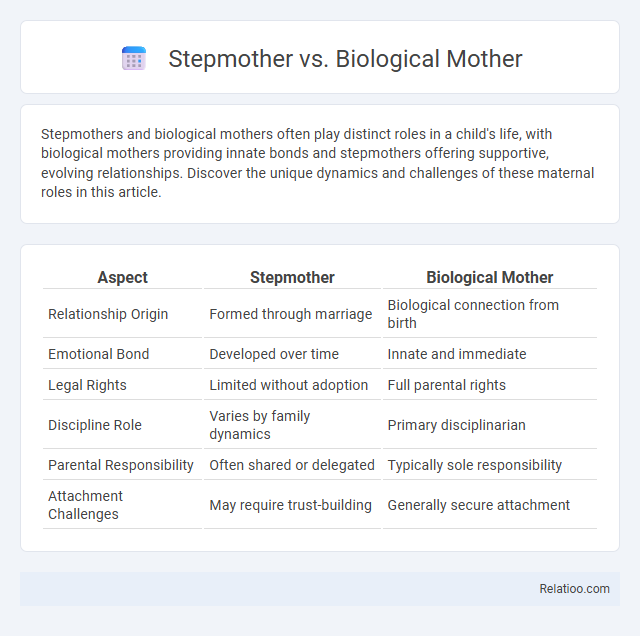 Stepmother vs. Biological Mother

Stepmothers and biological mothers often play distinct roles in a child's life, with biological mothers providing innate bonds and stepmothers offering supportive, evolving relationships. Discover the unique dynamics and challenges of these maternal roles in this article.

| Aspect | Stepmother | Biological Mother |
|---|---|---|
| Relationship Origin | Formed through marriage | Biological connection from birth |
| Emotional Bond | Developed over time | Innate and immediate |
| Legal Rights | Limited without adoption | Full parental rights |
| Discipline Role | Varies by family dynamics | Primary disciplinarian |
| Parental Responsibility | Often shared or delegated | Typically sole responsibility |
| Attachment Challenges | May require trust-building | Generally secure attachment |

Relatioo.com