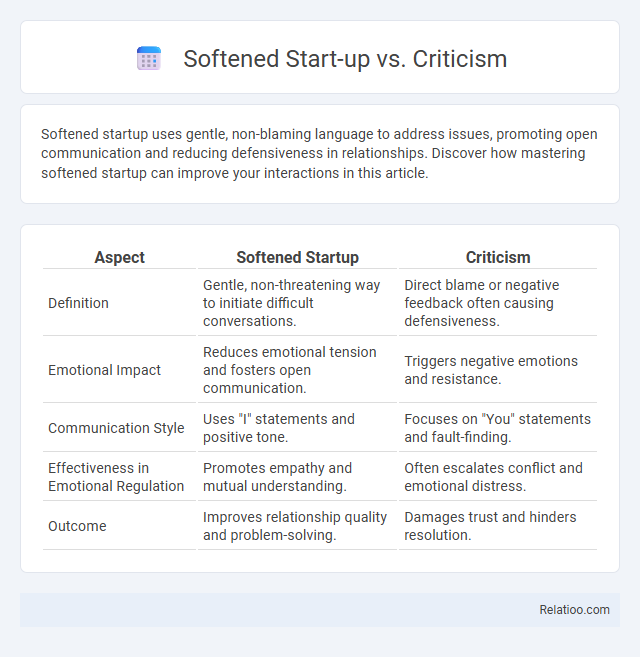 Softened Start-up vs. Criticism

Softened startup uses gentle, non-blaming language to address issues, promoting open communication and reducing defensiveness in relationships. Discover how mastering softened startup can improve your interactions in this article.

| Aspect | Softened Startup | Criticism |
|---|---|---|
| Definition | Gentle, non-threatening way to initiate difficult conversations. | Direct blame or negative feedback often causing defensiveness. |
| Emotional Impact | Reduces emotional tension and fosters open communication. | Triggers negative emotions and resistance. |
| Communication Style | Uses "I" statements and positive tone. | Focuses on "You" statements and fault-finding. |
| Effectiveness in Emotional Regulation | Promotes empathy and mutual understanding. | Often escalates conflict and emotional distress. |
| Outcome | Improves relationship quality and problem-solving. | Damages trust and hinders resolution. |

Relatioo.com