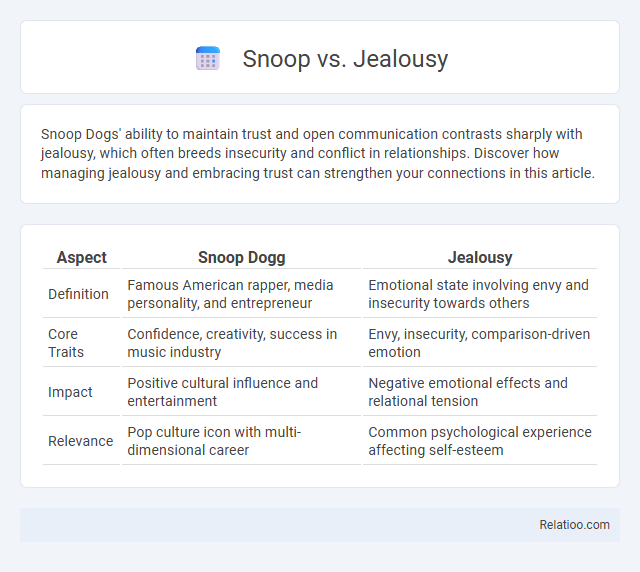 Snoop vs. Jealousy

Snoop Dogs' ability to maintain trust and open communication contrasts sharply with jealousy, which often breeds insecurity and conflict in relationships. Discover how managing jealousy and embracing trust can strengthen your connections in this article.

| Aspect | Snoop Dogg | Jealousy |
|---|---|---|
| Definition | Famous American rapper, media personality, and entrepreneur | Emotional state involving envy and insecurity towards others |
| Core Traits | Confidence, creativity, success in music industry | Envy, insecurity, comparison-driven emotion |
| Impact | Positive cultural influence and entertainment | Negative emotional effects and relational tension |
| Relevance | Pop culture icon with multi-dimensional career | Common psychological experience affecting self-esteem |

Relatioo.com