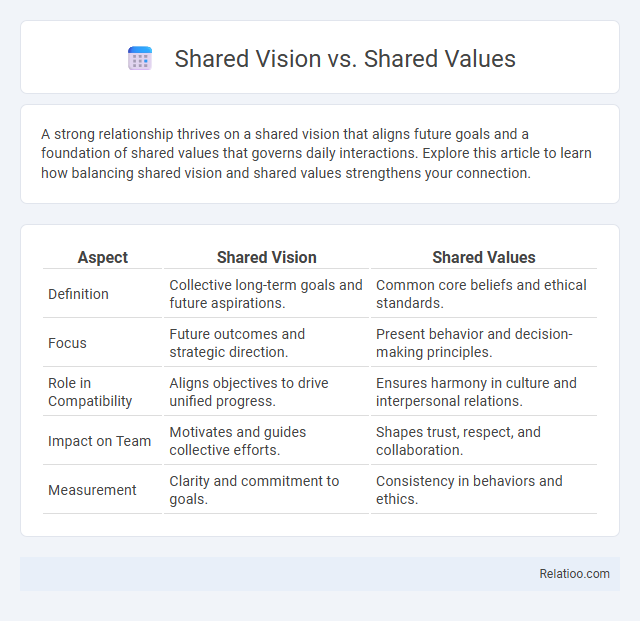 Shared Vision vs. Shared Values

A strong relationship thrives on a shared vision that aligns future goals and a foundation of shared values that governs daily interactions. Explore this article to learn how balancing shared vision and shared values strengthens your connection.

| Aspect | Shared Vision | Shared Values |
|---|---|---|
| Definition | Collective long-term goals and future aspirations. | Common core beliefs and ethical standards. |
| Focus | Future outcomes and strategic direction. | Present behavior and decision-making principles. |
| Role in Compatibility | Aligns objectives to drive unified progress. | Ensures harmony in culture and interpersonal relations. |
| Impact on Team | Motivates and guides collective efforts. | Shapes trust, respect, and collaboration. |
| Measurement | Clarity and commitment to goals. | Consistency in behaviors and ethics. |

Relatioo.com