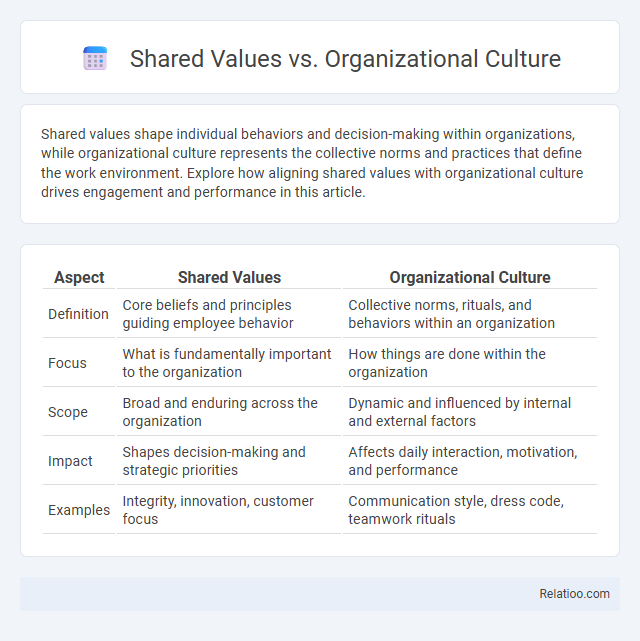 Shared Values vs. Organizational Culture

Shared values shape individual behaviors and decision-making within organizations, while organizational culture represents the collective norms and practices that define the work environment. Explore how aligning shared values with organizational culture drives engagement and performance in this article.

| Aspect | Shared Values | Organizational Culture |
|---|---|---|
| Definition | Core beliefs and principles guiding employee behavior | Collective norms, rituals, and behaviors within an organization |
| Focus | What is fundamentally important to the organization | How things are done within the organization |
| Scope | Broad and enduring across the organization | Dynamic and influenced by internal and external factors |
| Impact | Shapes decision-making and strategic priorities | Affects daily interaction, motivation, and performance |
| Examples | Integrity, innovation, customer focus | Communication style, dress code, teamwork rituals |

Relatioo.com