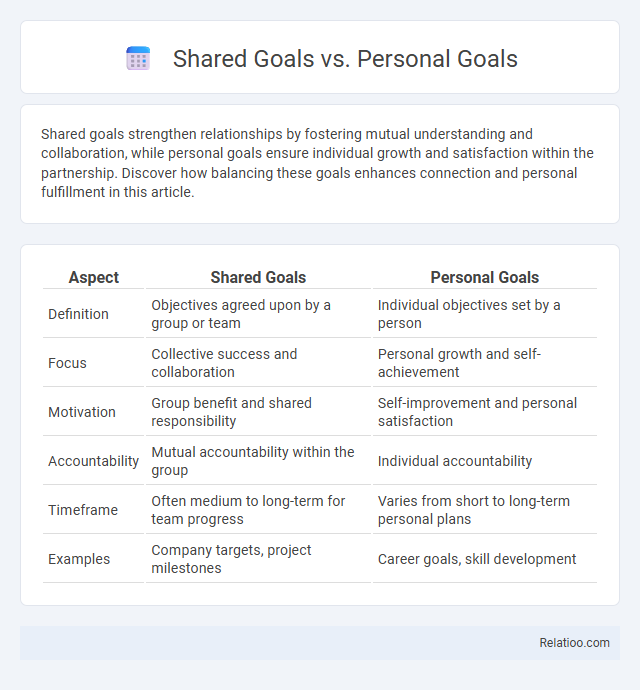 Shared Goals vs. Personal Goals

Shared goals strengthen relationships by fostering mutual understanding and collaboration, while personal goals ensure individual growth and satisfaction within the partnership. Discover how balancing these goals enhances connection and personal fulfillment in this article.

| Aspect | Shared Goals | Personal Goals |
|---|---|---|
| Definition | Objectives agreed upon by a group or team | Individual objectives set by a person |
| Focus | Collective success and collaboration | Personal growth and self-achievement |
| Motivation | Group benefit and shared responsibility | Self-improvement and personal satisfaction |
| Accountability | Mutual accountability within the group | Individual accountability |
| Timeframe | Often medium to long-term for team progress | Varies from short to long-term personal plans |
| Examples | Company targets, project milestones | Career goals, skill development |

Relatioo.com