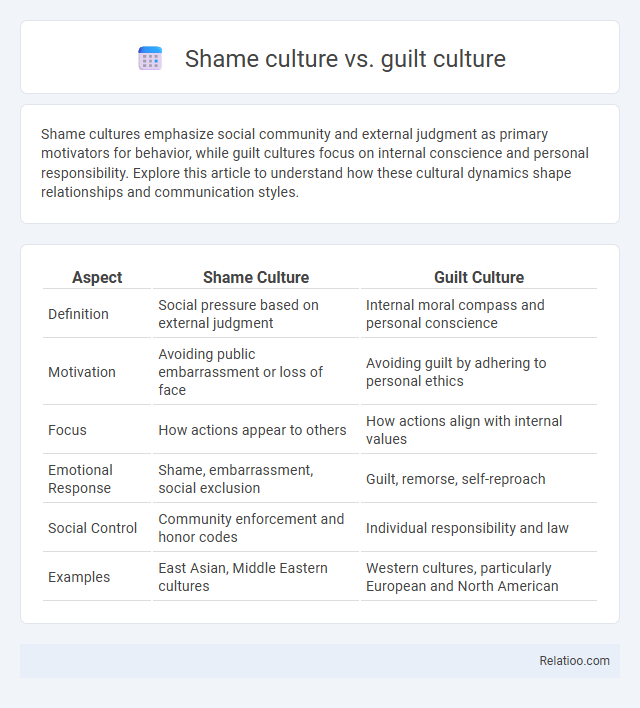 Shame culture vs. guilt culture

Shame cultures emphasize social community and external judgment as primary motivators for behavior, while guilt cultures focus on internal conscience and personal responsibility. Explore this article to understand how these cultural dynamics shape relationships and communication styles.

| Aspect | Shame Culture | Guilt Culture |
|---|---|---|
| Definition | Social pressure based on external judgment | Internal moral compass and personal conscience |
| Motivation | Avoiding public embarrassment or loss of face | Avoiding guilt by adhering to personal ethics |
| Focus | How actions appear to others | How actions align with internal values |
| Emotional Response | Shame, embarrassment, social exclusion | Guilt, remorse, self-reproach |
| Social Control | Community enforcement and honor codes | Individual responsibility and law |
| Examples | East Asian, Middle Eastern cultures | Western cultures, particularly European and North American |

Relatioo.com