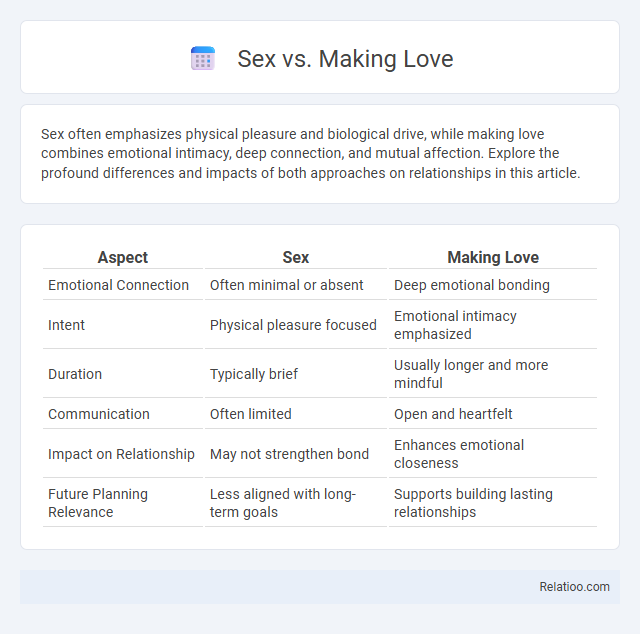 Sex vs. Making Love

Sex often emphasizes physical pleasure and biological drive, while making love combines emotional intimacy, deep connection, and mutual affection. Explore the profound differences and impacts of both approaches on relationships in this article.

| Aspect | Sex | Making Love |
|---|---|---|
| Emotional Connection | Often minimal or absent | Deep emotional bonding |
| Intent | Physical pleasure focused | Emotional intimacy emphasized |
| Duration | Typically brief | Usually longer and more mindful |
| Communication | Often limited | Open and heartfelt |
| Impact on Relationship | May not strengthen bond | Enhances emotional closeness |
| Future Planning Relevance | Less aligned with long-term goals | Supports building lasting relationships |

Relatioo.com