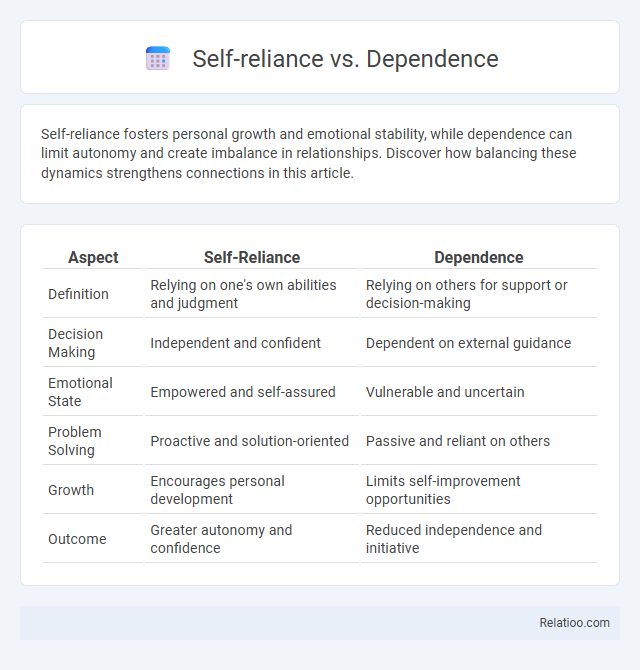 Self-reliance vs. Dependence

Self-reliance fosters personal growth and emotional stability, while dependence can limit autonomy and create imbalance in relationships. Discover how balancing these dynamics strengthens connections in this article.

| Aspect | Self-Reliance | Dependence |
|---|---|---|
| Definition | Relying on one's own abilities and judgment | Relying on others for support or decision-making |
| Decision Making | Independent and confident | Dependent on external guidance |
| Emotional State | Empowered and self-assured | Vulnerable and uncertain |
| Problem Solving | Proactive and solution-oriented | Passive and reliant on others |
| Growth | Encourages personal development | Limits self-improvement opportunities |
| Outcome | Greater autonomy and confidence | Reduced independence and initiative |

Relatioo.com