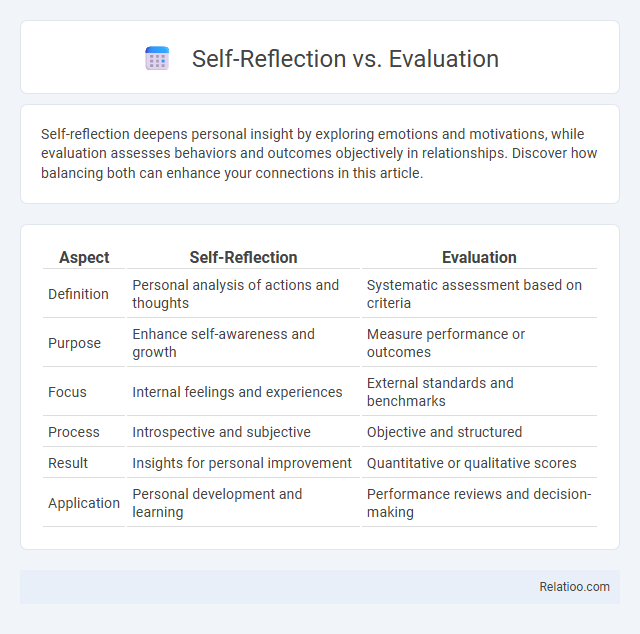 Self-Reflection vs. Evaluation

Self-reflection deepens personal insight by exploring emotions and motivations, while evaluation assesses behaviors and outcomes objectively in relationships. Discover how balancing both can enhance your connections in this article.

| Aspect | Self-Reflection | Evaluation |
|---|---|---|
| Definition | Personal analysis of actions and thoughts | Systematic assessment based on criteria |
| Purpose | Enhance self-awareness and growth | Measure performance or outcomes |
| Focus | Internal feelings and experiences | External standards and benchmarks |
| Process | Introspective and subjective | Objective and structured |
| Result | Insights for personal improvement | Quantitative or qualitative scores |
| Application | Personal development and learning | Performance reviews and decision-making |

Relatioo.com