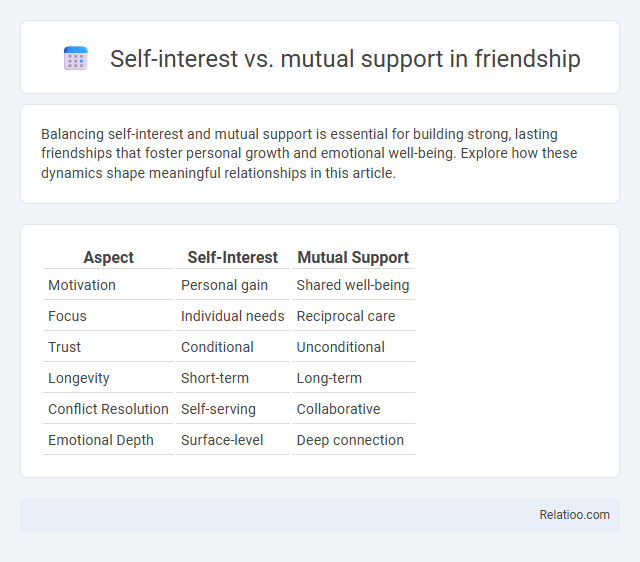 Self-interest vs. mutual support in friendship

Balancing self-interest and mutual support is essential for building strong, lasting friendships that foster personal growth and emotional well-being. Explore how these dynamics shape meaningful relationships in this article.

| Aspect | Self-Interest | Mutual Support |
|---|---|---|
| Motivation | Personal gain | Shared well-being |
| Focus | Individual needs | Reciprocal care |
| Trust | Conditional | Unconditional |
| Longevity | Short-term | Long-term |
| Conflict Resolution | Self-serving | Collaborative |
| Emotional Depth | Surface-level | Deep connection |

Relatioo.com