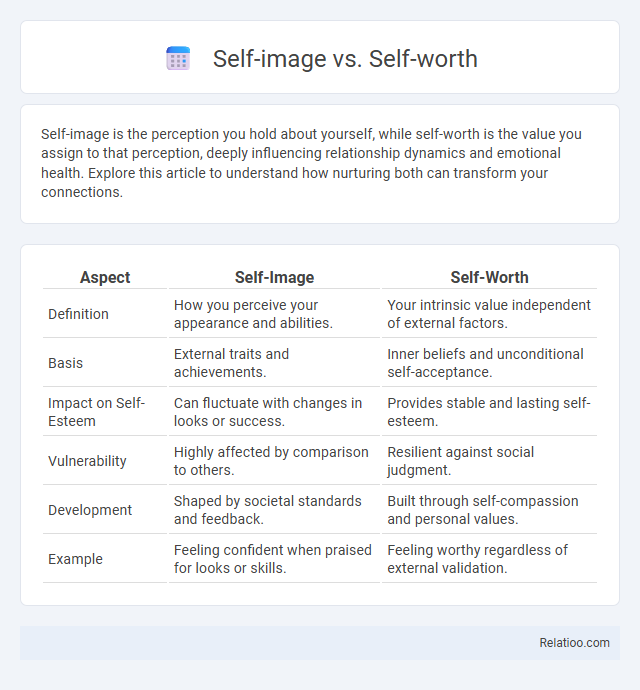 Self-image vs. Self-worth

Self-image is the perception you hold about yourself, while self-worth is the value you assign to that perception, deeply influencing relationship dynamics and emotional health. Explore this article to understand how nurturing both can transform your connections.

| Aspect | Self-Image | Self-Worth |
|---|---|---|
| Definition | How you perceive your appearance and abilities. | Your intrinsic value independent of external factors. |
| Basis | External traits and achievements. | Inner beliefs and unconditional self-acceptance. |
| Impact on Self-Esteem | Can fluctuate with changes in looks or success. | Provides stable and lasting self-esteem. |
| Vulnerability | Highly affected by comparison to others. | Resilient against social judgment. |
| Development | Shaped by societal standards and feedback. | Built through self-compassion and personal values. |
| Example | Feeling confident when praised for looks or skills. | Feeling worthy regardless of external validation. |

Relatioo.com