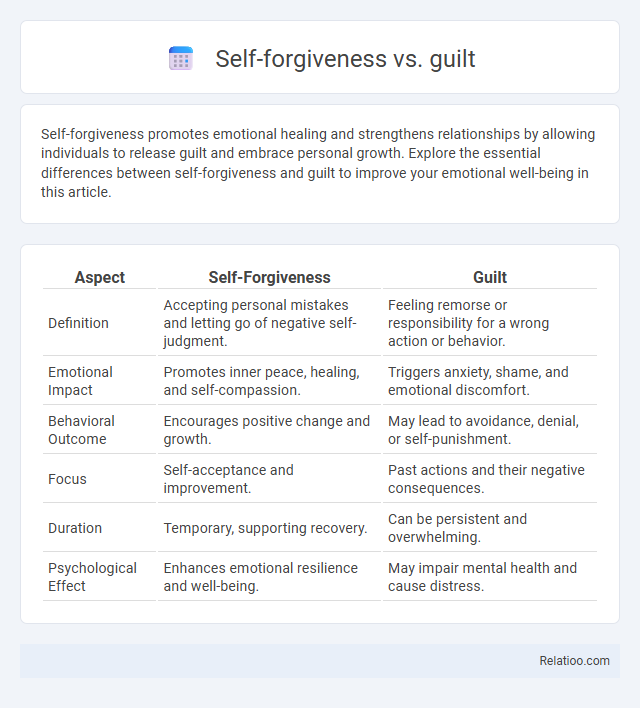 Self-forgiveness vs. guilt

Self-forgiveness promotes emotional healing and strengthens relationships by allowing individuals to release guilt and embrace personal growth. Explore the essential differences between self-forgiveness and guilt to improve your emotional well-being in this article.

| Aspect | Self-Forgiveness | Guilt |
|---|---|---|
| Definition | Accepting personal mistakes and letting go of negative self-judgment. | Feeling remorse or responsibility for a wrong action or behavior. |
| Emotional Impact | Promotes inner peace, healing, and self-compassion. | Triggers anxiety, shame, and emotional discomfort. |
| Behavioral Outcome | Encourages positive change and growth. | May lead to avoidance, denial, or self-punishment. |
| Focus | Self-acceptance and improvement. | Past actions and their negative consequences. |
| Duration | Temporary, supporting recovery. | Can be persistent and overwhelming. |
| Psychological Effect | Enhances emotional resilience and well-being. | May impair mental health and cause distress. |

Relatioo.com