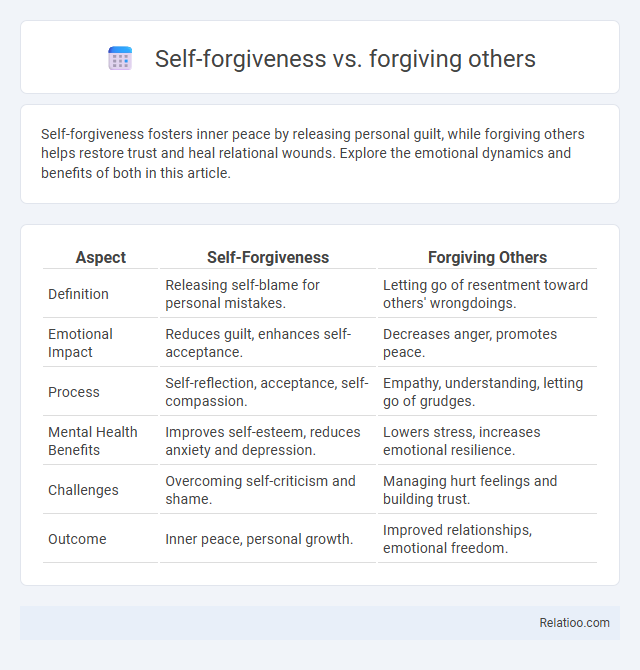 Self-forgiveness vs. forgiving others

Self-forgiveness fosters inner peace by releasing personal guilt, while forgiving others helps restore trust and heal relational wounds. Explore the emotional dynamics and benefits of both in this article.

| Aspect | Self-Forgiveness | Forgiving Others |
|---|---|---|
| Definition | Releasing self-blame for personal mistakes. | Letting go of resentment toward others' wrongdoings. |
| Emotional Impact | Reduces guilt, enhances self-acceptance. | Decreases anger, promotes peace. |
| Process | Self-reflection, acceptance, self-compassion. | Empathy, understanding, letting go of grudges. |
| Mental Health Benefits | Improves self-esteem, reduces anxiety and depression. | Lowers stress, increases emotional resilience. |
| Challenges | Overcoming self-criticism and shame. | Managing hurt feelings and building trust. |
| Outcome | Inner peace, personal growth. | Improved relationships, emotional freedom. |

Relatioo.com