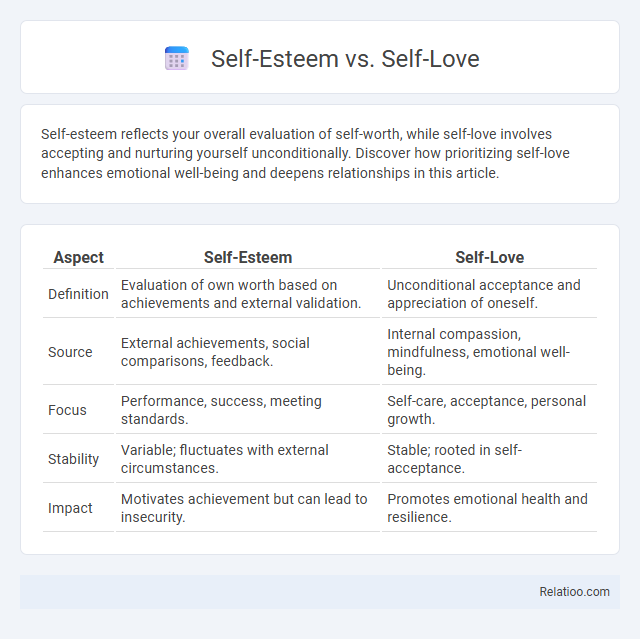 Self-Esteem vs. Self-Love

Self-esteem reflects your overall evaluation of self-worth, while self-love involves accepting and nurturing yourself unconditionally. Discover how prioritizing self-love enhances emotional well-being and deepens relationships in this article.

| Aspect | Self-Esteem | Self-Love |
|---|---|---|
| Definition | Evaluation of own worth based on achievements and external validation. | Unconditional acceptance and appreciation of oneself. |
| Source | External achievements, social comparisons, feedback. | Internal compassion, mindfulness, emotional well-being. |
| Focus | Performance, success, meeting standards. | Self-care, acceptance, personal growth. |
| Stability | Variable; fluctuates with external circumstances. | Stable; rooted in self-acceptance. |
| Impact | Motivates achievement but can lead to insecurity. | Promotes emotional health and resilience. |

Relatioo.com