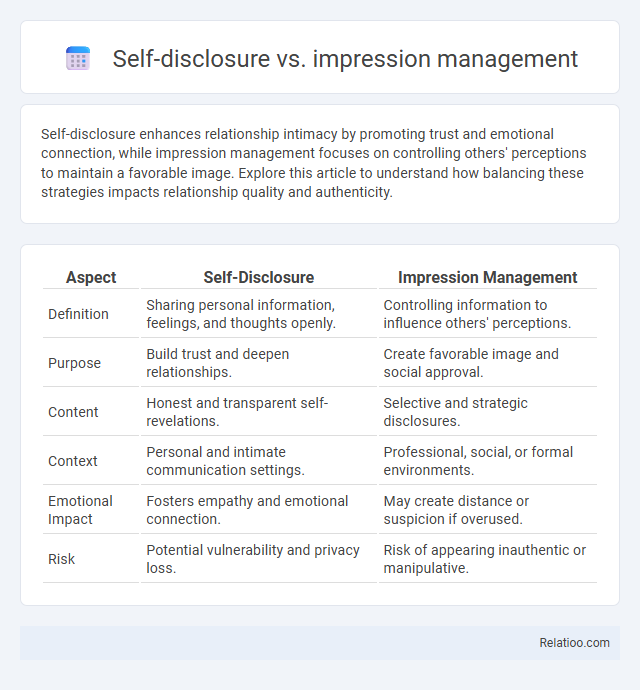 Self-disclosure vs. impression management

Self-disclosure enhances relationship intimacy by promoting trust and emotional connection, while impression management focuses on controlling others' perceptions to maintain a favorable image. Explore this article to understand how balancing these strategies impacts relationship quality and authenticity.

| Aspect | Self-Disclosure | Impression Management |
|---|---|---|
| Definition | Sharing personal information, feelings, and thoughts openly. | Controlling information to influence others' perceptions. |
| Purpose | Build trust and deepen relationships. | Create favorable image and social approval. |
| Content | Honest and transparent self-revelations. | Selective and strategic disclosures. |
| Context | Personal and intimate communication settings. | Professional, social, or formal environments. |
| Emotional Impact | Fosters empathy and emotional connection. | May create distance or suspicion if overused. |
| Risk | Potential vulnerability and privacy loss. | Risk of appearing inauthentic or manipulative. |

Relatioo.com