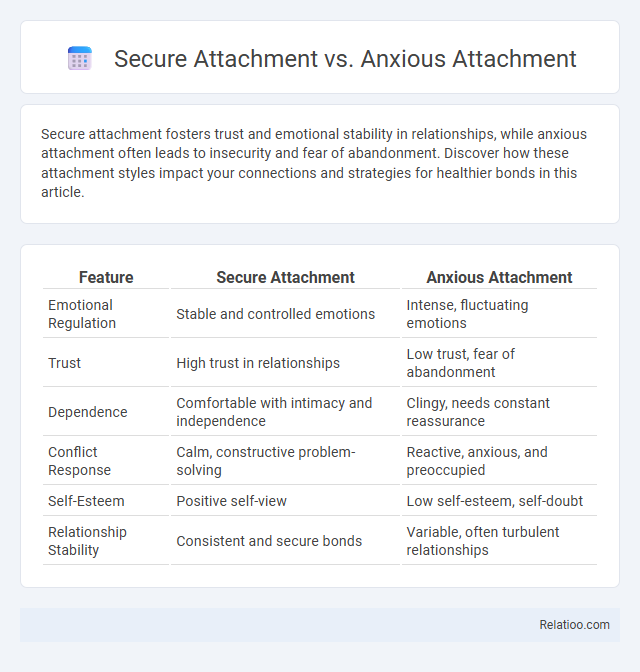 Secure Attachment vs. Anxious Attachment

Secure attachment fosters trust and emotional stability in relationships, while anxious attachment often leads to insecurity and fear of abandonment. Discover how these attachment styles impact your connections and strategies for healthier bonds in this article.

| Feature | Secure Attachment | Anxious Attachment |
|---|---|---|
| Emotional Regulation | Stable and controlled emotions | Intense, fluctuating emotions |
| Trust | High trust in relationships | Low trust, fear of abandonment |
| Dependence | Comfortable with intimacy and independence | Clingy, needs constant reassurance |
| Conflict Response | Calm, constructive problem-solving | Reactive, anxious, and preoccupied |
| Self-Esteem | Positive self-view | Low self-esteem, self-doubt |
| Relationship Stability | Consistent and secure bonds | Variable, often turbulent relationships |

Relatioo.com