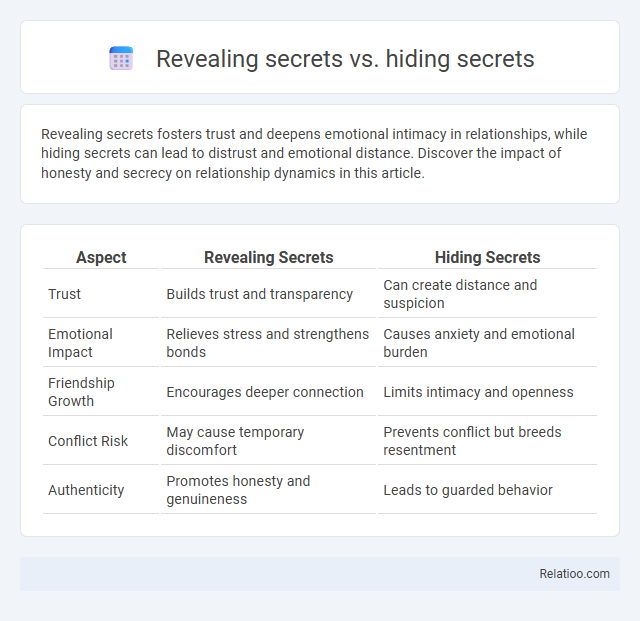 Revealing secrets vs. hiding secrets

Revealing secrets fosters trust and deepens emotional intimacy in relationships, while hiding secrets can lead to distrust and emotional distance. Discover the impact of honesty and secrecy on relationship dynamics in this article.

| Aspect | Revealing Secrets | Hiding Secrets |
|---|---|---|
| Trust | Builds trust and transparency | Can create distance and suspicion |
| Emotional Impact | Relieves stress and strengthens bonds | Causes anxiety and emotional burden |
| Friendship Growth | Encourages deeper connection | Limits intimacy and openness |
| Conflict Risk | May cause temporary discomfort | Prevents conflict but breeds resentment |
| Authenticity | Promotes honesty and genuineness | Leads to guarded behavior |

Relatioo.com